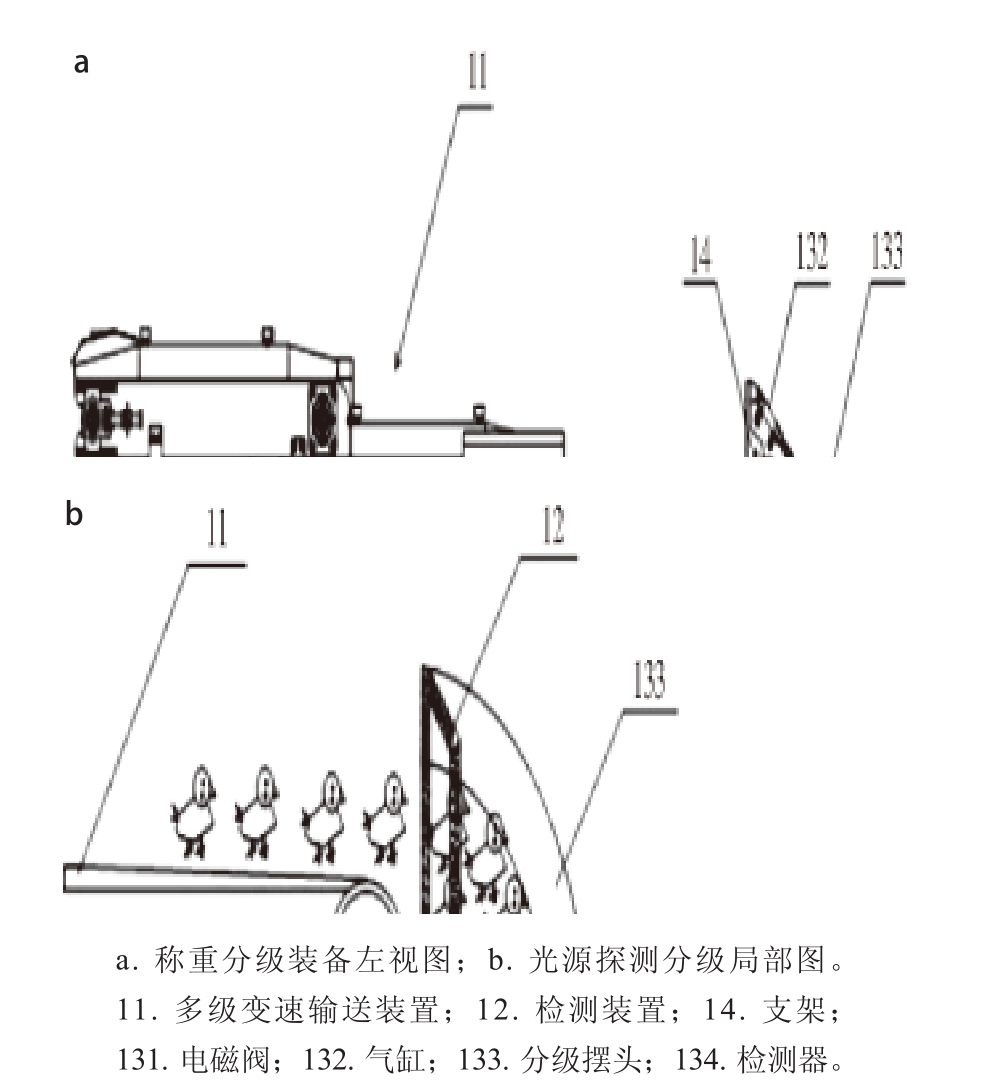 a

11

14

132

133

b

11

12

133

a. 称重分级装备左视图；b. 光源探测分级局部图。
11. 多级变速输送装置；12. 检测装置；14. 支架；
131. 电磁阀；132. 气缸；133. 分级摆头；134. 检测器。